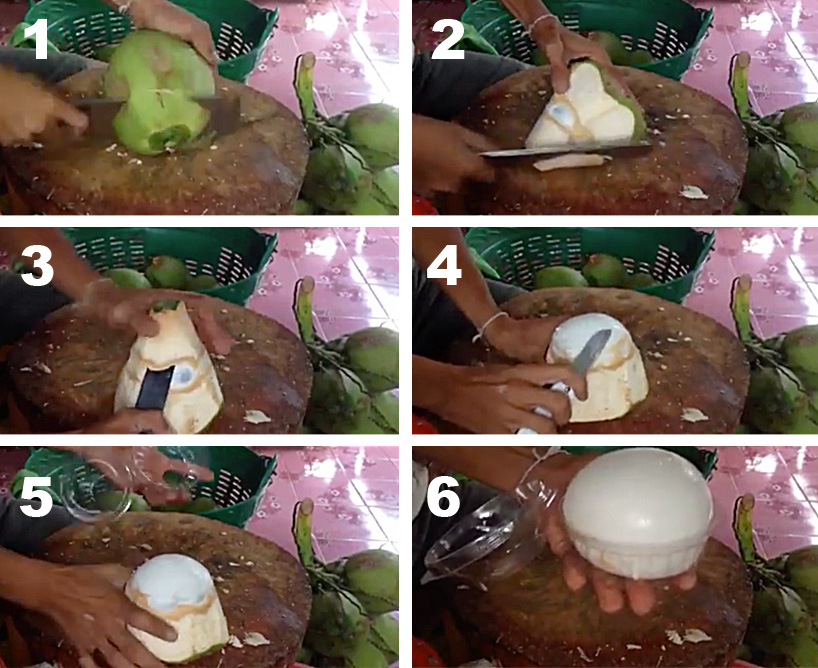 1
2
3
4
5
6